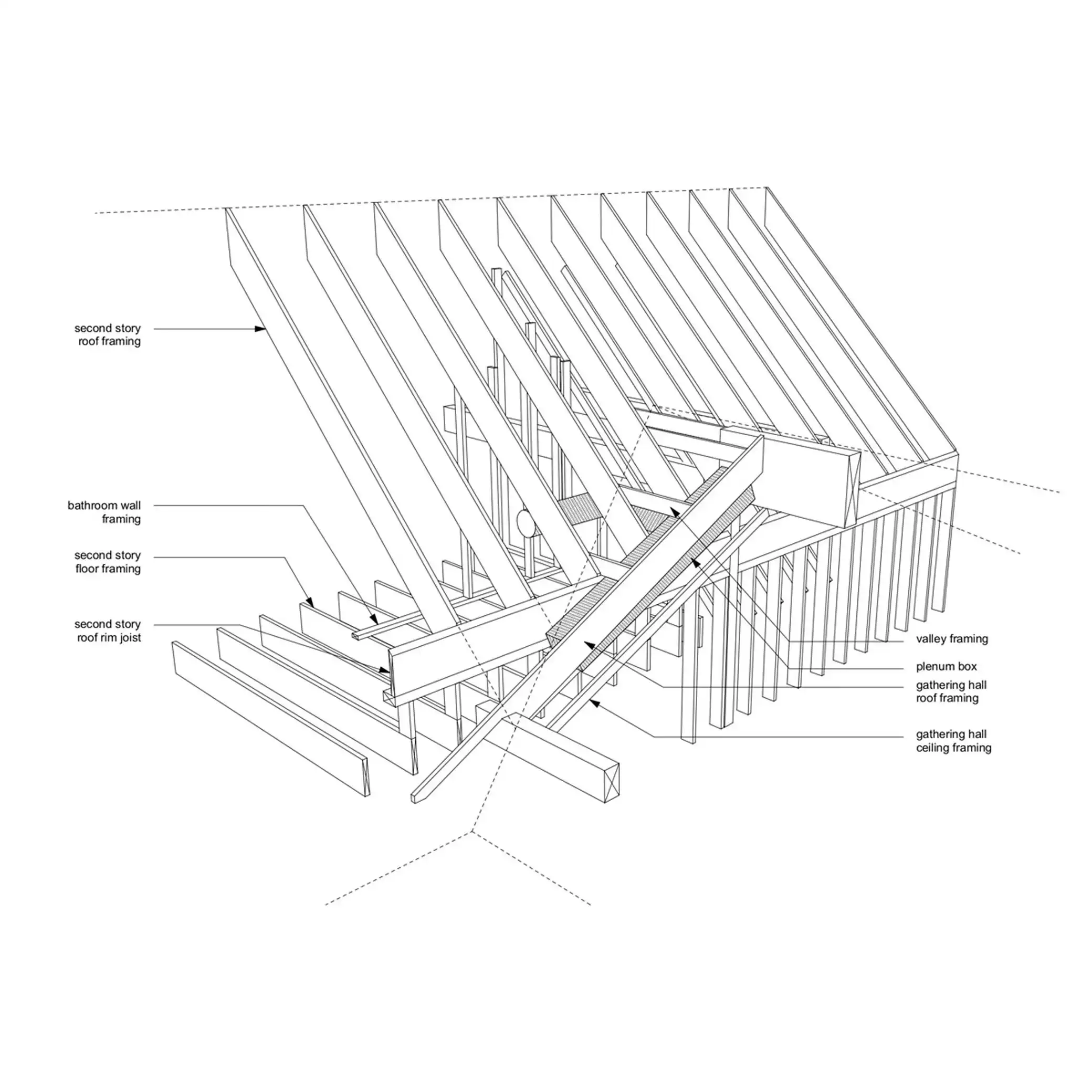 second story roof framing

bathroom wall framing

second story floor framing

second story roof rim joist

valley framing

plenum box

gathering hall roof framing

gathering hall ceiling framing